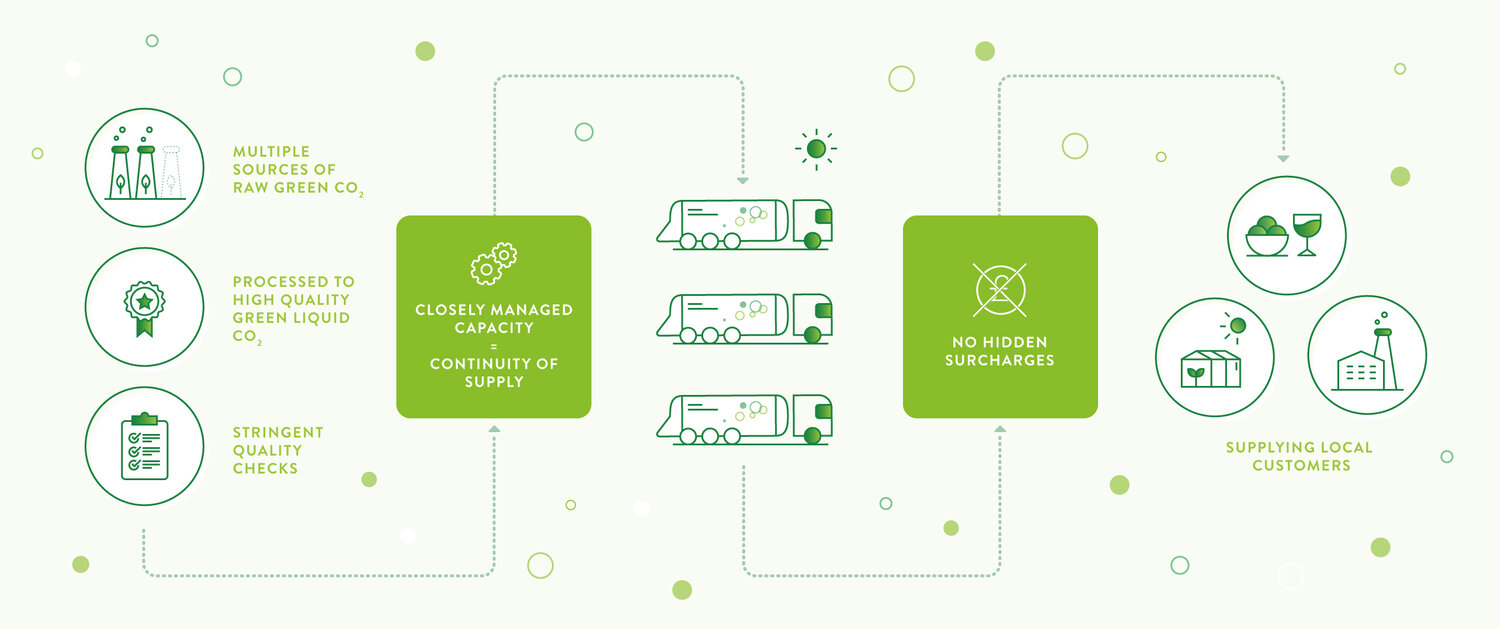 MULTIPLE SOURCES OF RAW GREEN $CO_2$

PROCESSED TO HIGH QUALITY GREEN LIQUID $CO_2$

STRINGENT QUALITY CHECKS

CLOSELY MANAGED CAPACITY = CONTINUITY OF SUPPLY

NO HIDDEN SURCHARGES

SUPPLYING LOCAL CUSTOMERS